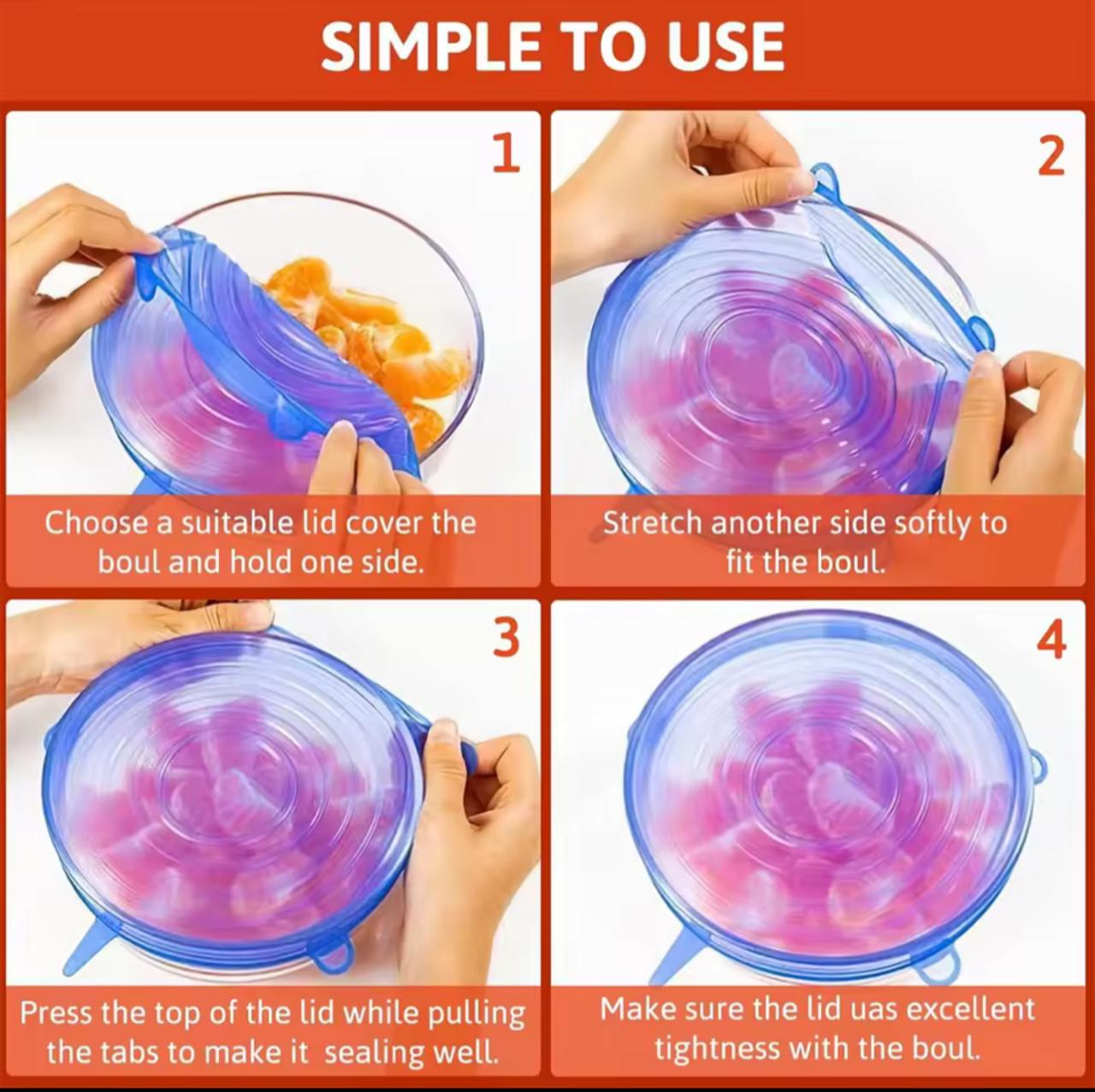 SIMPLE TO USE

1

Choose a suitable lid cover the boul and hold one side.

2

Stretch another side softly to fit the boul.

3

Press the top of the lid while pulling the tabs to make it sealing well.

4

Make sure the lid uas excellent tightness with the boul.