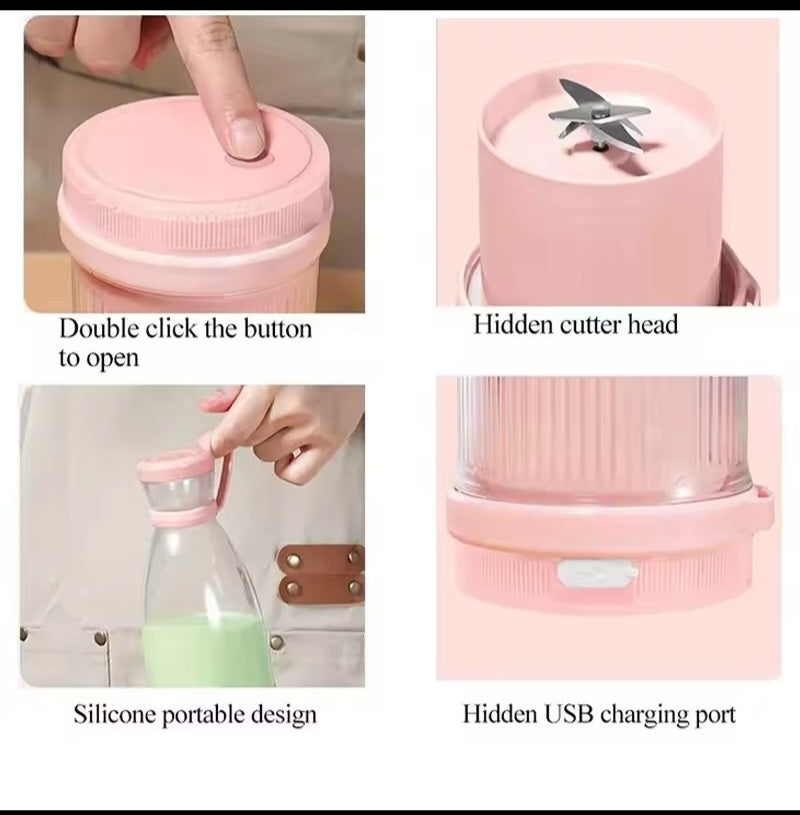 Double click the button to open

Hidden cutter head

Silicone portable design

Hidden USB charging port